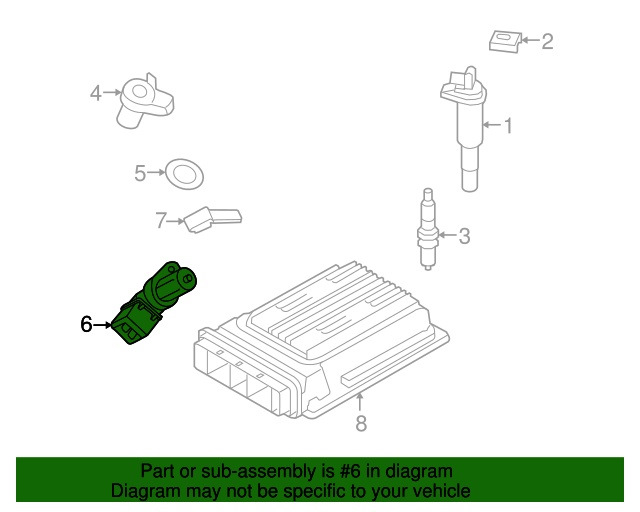 2

4

1

5

7

3

6

8

Part or sub-assembly is #6 in diagram
Diagram may not be specific to your vehicle