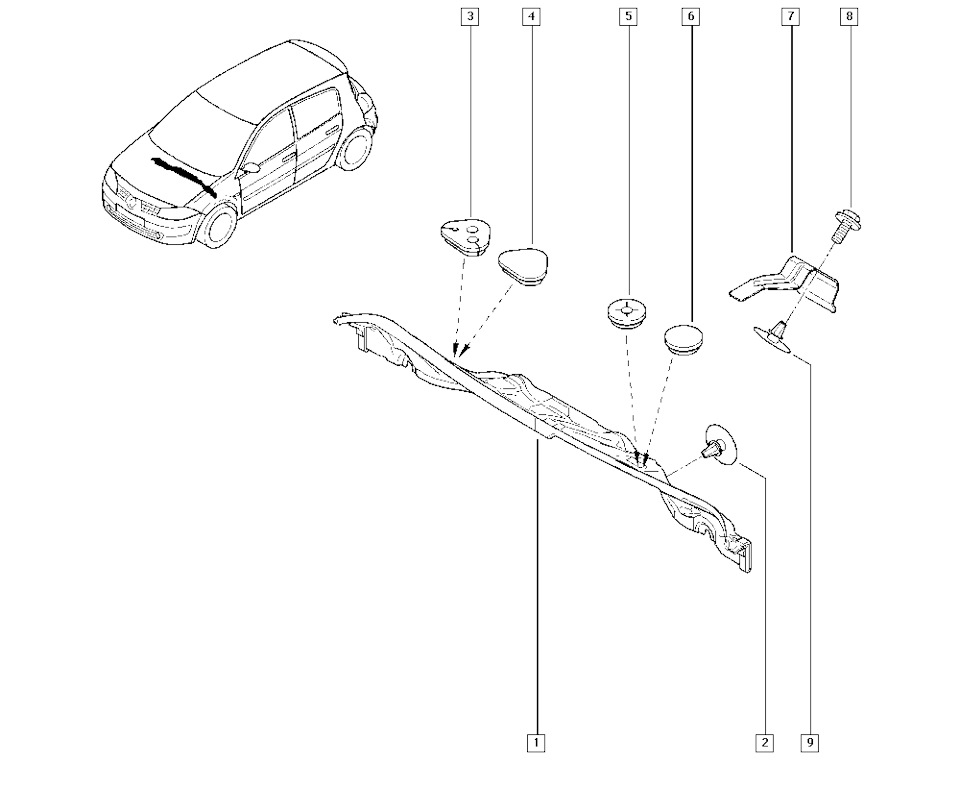 3
4
5
6
7
8
1
2
9