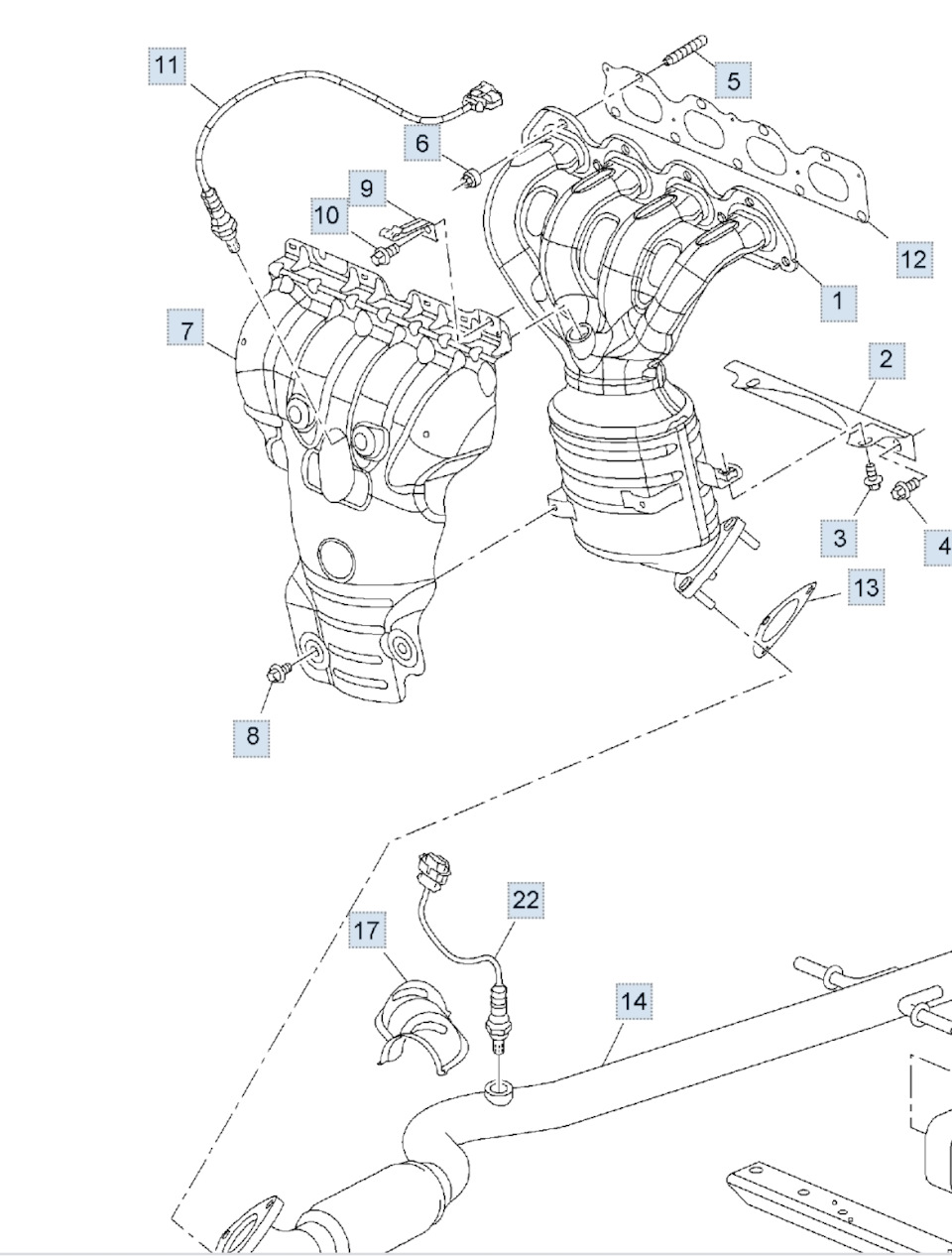 11
5
6
9
10
12
1
7
2
3
4
13
8
22
17
14