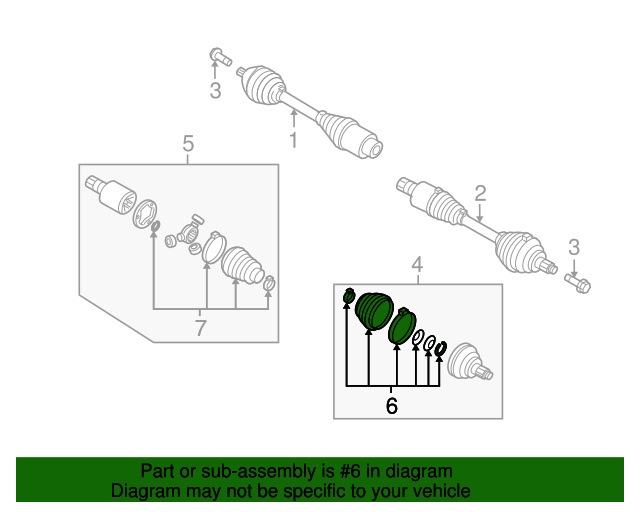 3
1
5
2
3
4
7
6

Part or sub-assembly is #6 in diagram
Diagram may not be specific to your vehicle