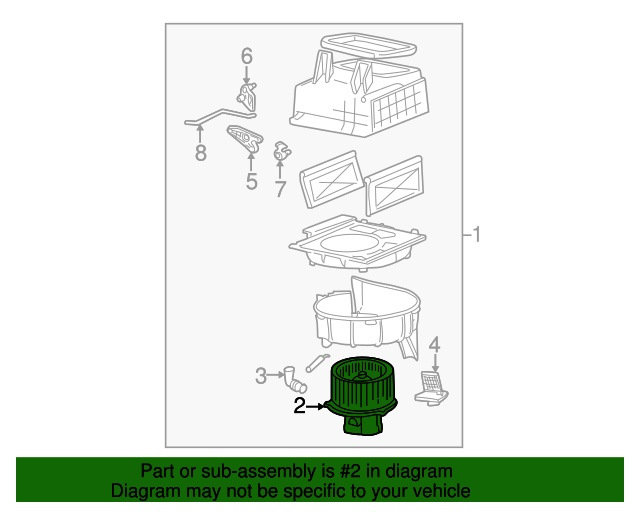 6
8
5
7
1
4
3
2

Part or sub-assembly is #2 in diagram
Diagram may not be specific to your vehicle