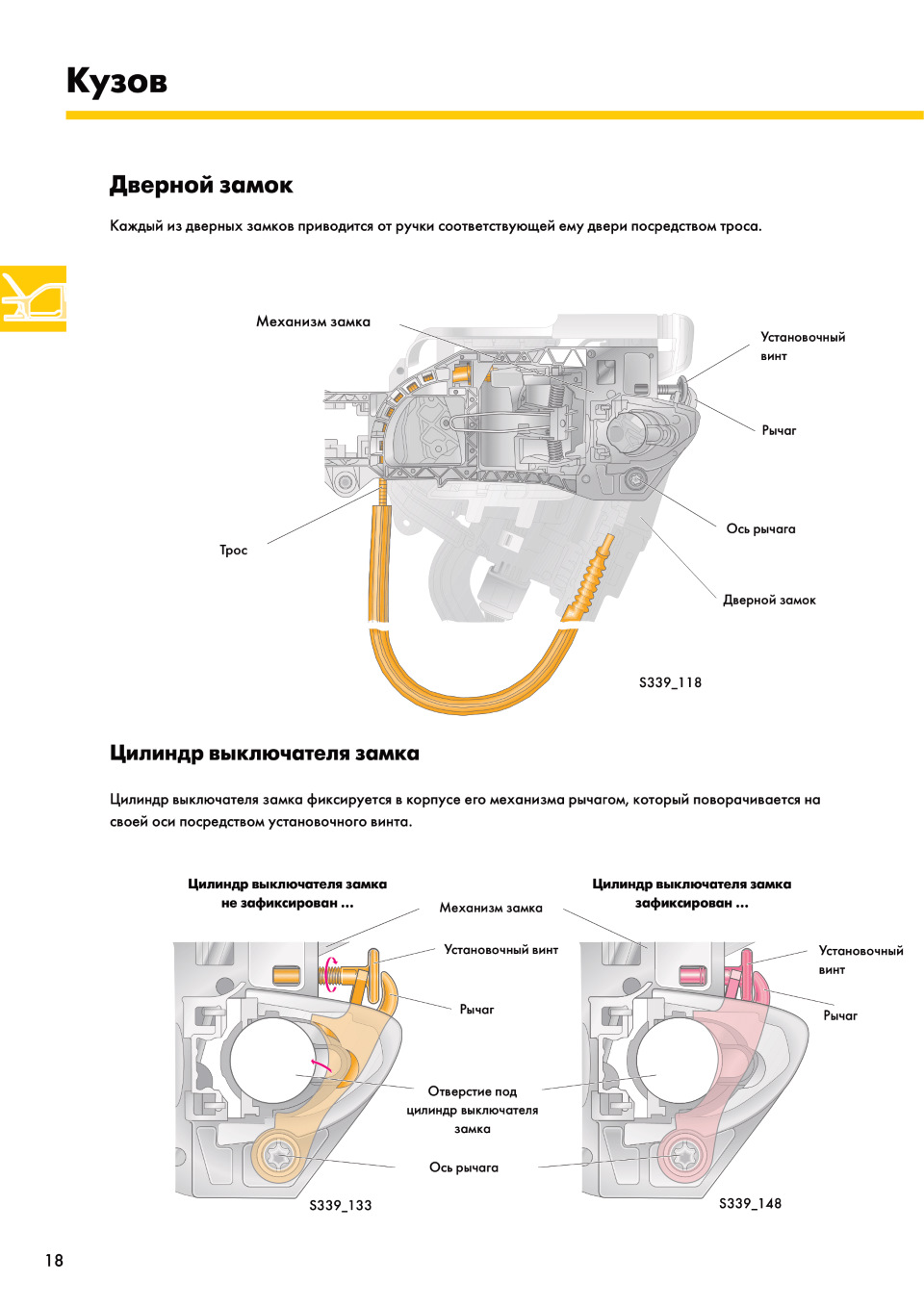 Кузов

Дверной замок

Каждый из дверных замков приводится от ручки соответствующей ему двери посредством троса.

Механизм замка

Установочный винт

Рычаг

Ось рычага

Дверной замок

Трос

S339_118

Цилиндр выключателя замка

Цилиндр выключателя замка фиксируется в корпусе его механизма рычагом, который поворачивается на своей оси посредством установочного винта.

Цилиндр выключателя замка не зафиксирован ...

Механизм замка

Установочный винт

Рычаг

Отверстие под цилиндр выключателя замка

Ось рычага

S339_133

Цилиндр выключателя замка зафиксирован ...

Установочный винт

Рычаг

S339_148

18