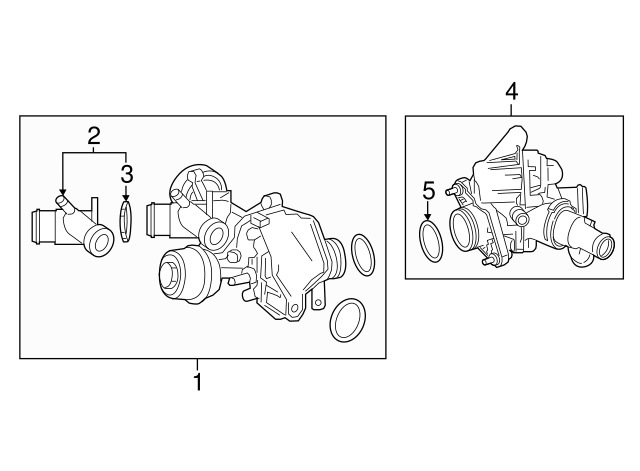 2
3
1
4
5