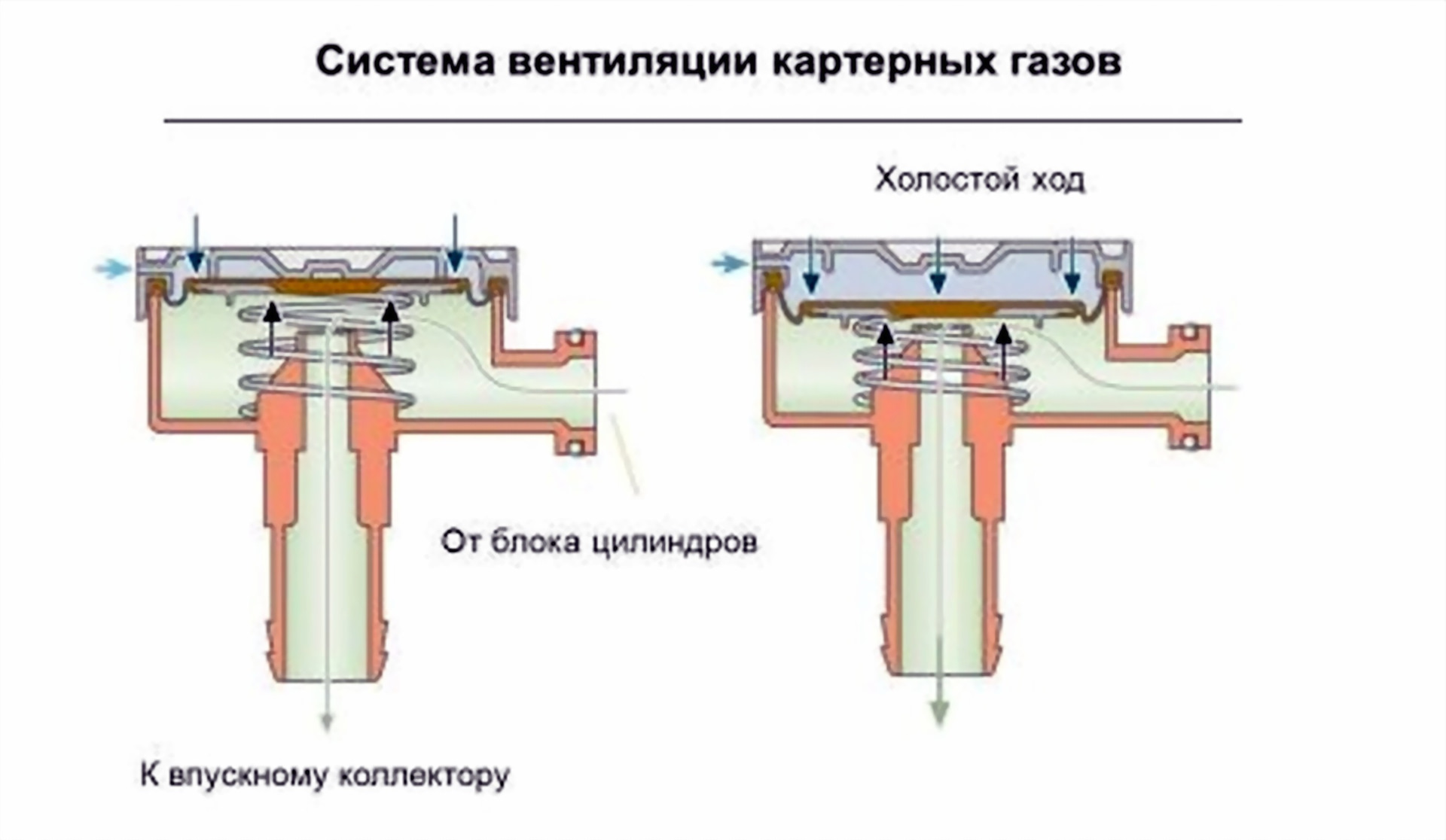 Система вентиляции картерных газов

Холостой ход

От блока цилиндров

К впускному коллектору