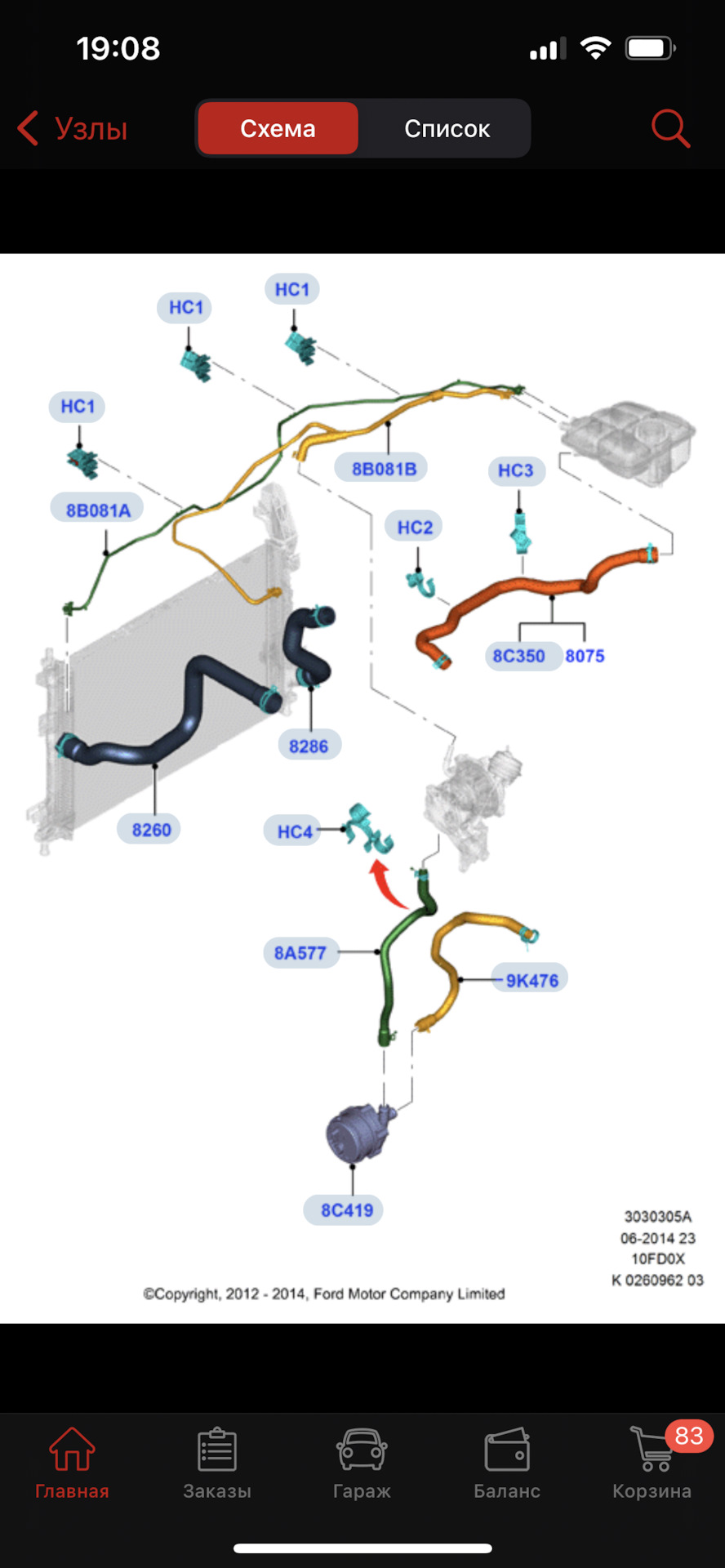 19:08

Узлы

Схема

Список

HC1

HC1

HC1

8B081B

HC3

8B081A

HC2

8C350

8075

8286

8260

HC4

8A577

9K476

8C419

3030305A
06-2014 23
10FD0X
K 0260962 03

©Copyright, 2012 - 2014, Ford Motor Company Limited

Главная

Заказы

Гараж

Баланс

83

Корзина