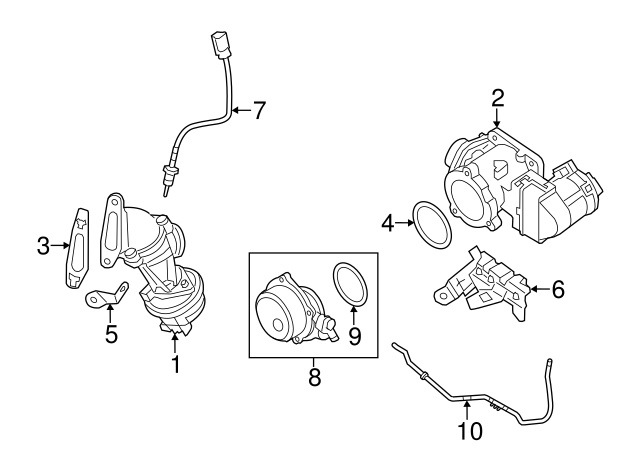 7
2
4
3
6
5
9
1
8
10