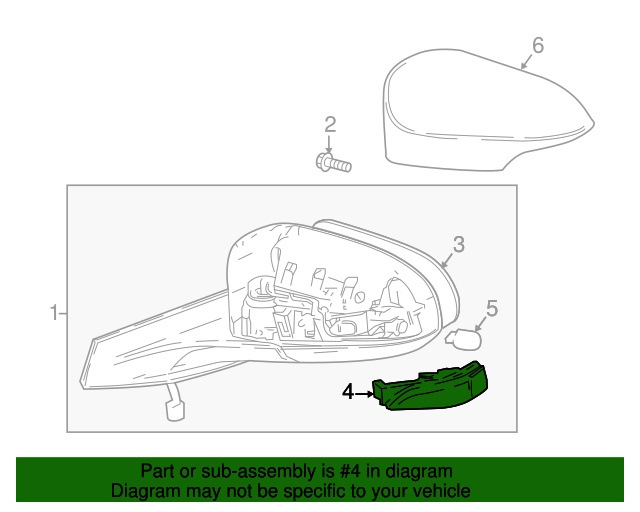 6

2

3

1

5

4

Part or sub-assembly is #4 in diagram
Diagram may not be specific to your vehicle