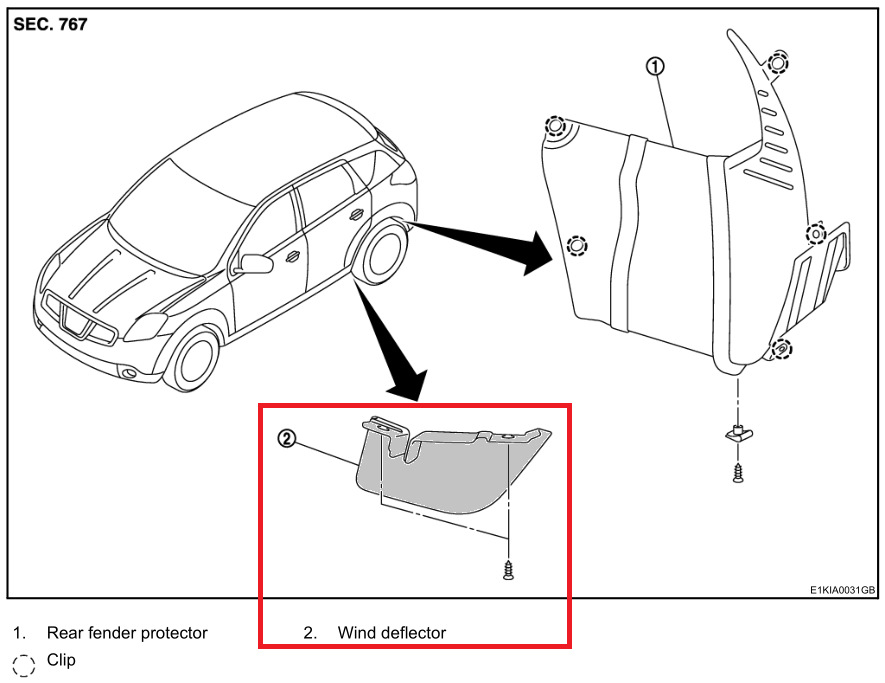 SEC. 767

1

2

E1KIA0031GB

1. Rear fender protector
2. Wind deflector

Clip