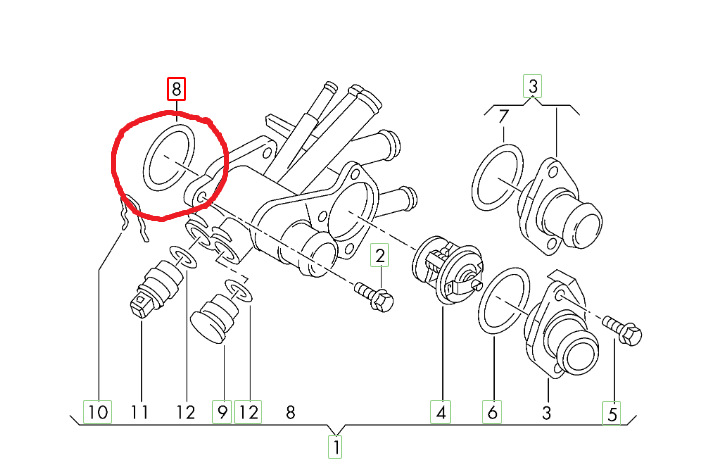 8
3
7
2
10 11 12 9 12 8 4 6 3 5
1