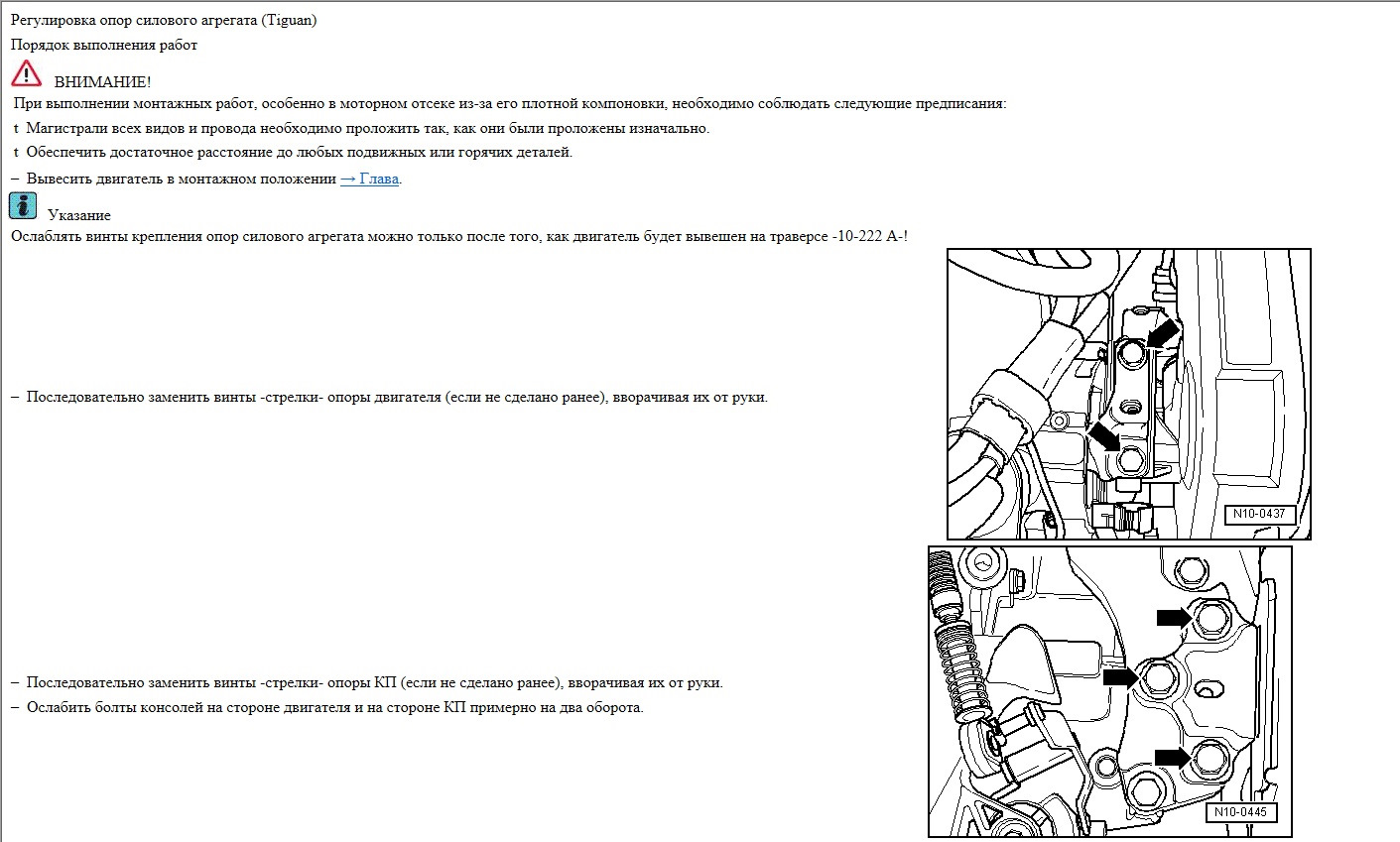 Регулировка опор силового агрегата (Tiguan)

Порядок выполнения работ

ВНИМАНИЕ!

При выполнении монтажных работ, особенно в моторном отсеке из-за его плотной компоновки, необходимо соблюдать следующие предписания:

t Магистрали всех видов и провода необходимо проложить так, как они были проложены изначально.

t Обеспечить достаточное расстояние до любых подвижных или горячих деталей.

– Вывесить двигатель в монтажном положении → Глава.

Указание

Ослаблять винты крепления опор силового агрегата можно только после того, как двигатель будет вывешен на траверсе -10-222 A-!

– Последовательно заменить винты -стрелки- опоры двигателя (если не сделано ранее), вворачивая их от руки.

N10-0437

– Последовательно заменить винты -стрелки- опоры КП (если не сделано ранее), вворачивая их от руки.

– Ослабить болты консолей на стороне двигателя и на стороне КП примерно на два оборота.

N10-0445