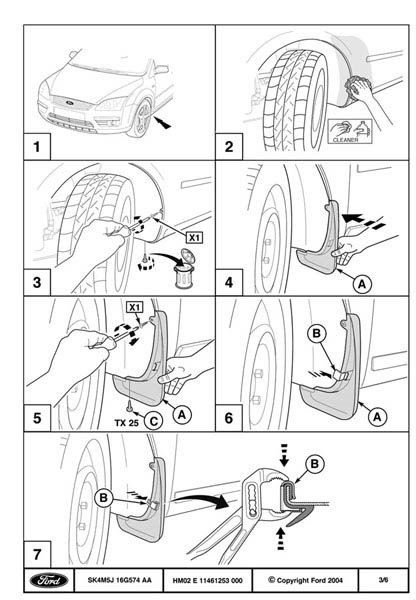 1

CLEANER

2

X1

3

A

4

X1

TX 25

C

A

5

B

A

6

B

B

7

Ford

SK4M5J 16G574 AA

HM02 E 11461253 000

© Copyright Ford 2004

3/6