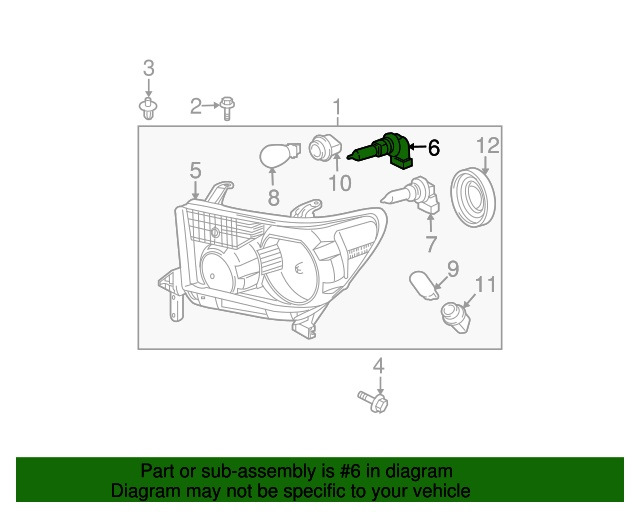 3
2
1
6
12
5
8
10
7
9
11
4

Part or sub-assembly is #6 in diagram
Diagram may not be specific to your vehicle