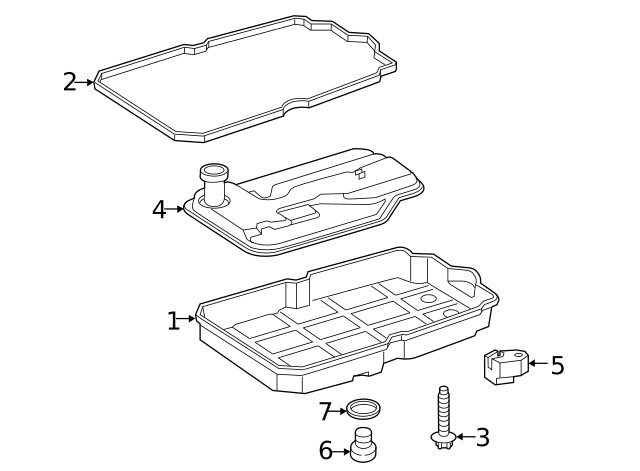 2
4
1
5
7
3
6