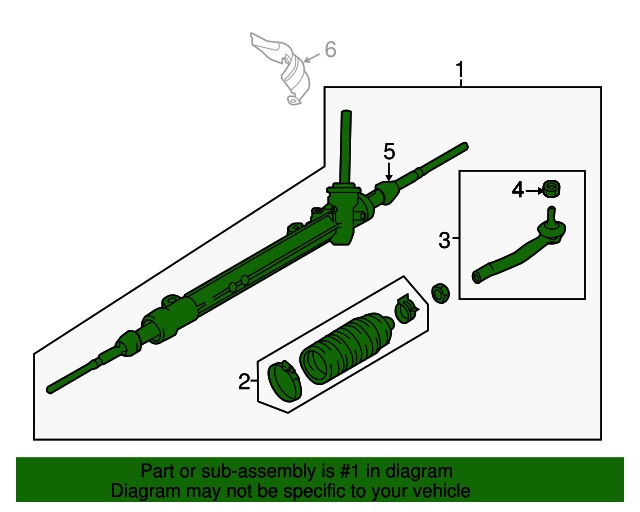 6
1
5
4
3
2

Part or sub-assembly is #1 in diagram
Diagram may not be specific to your vehicle