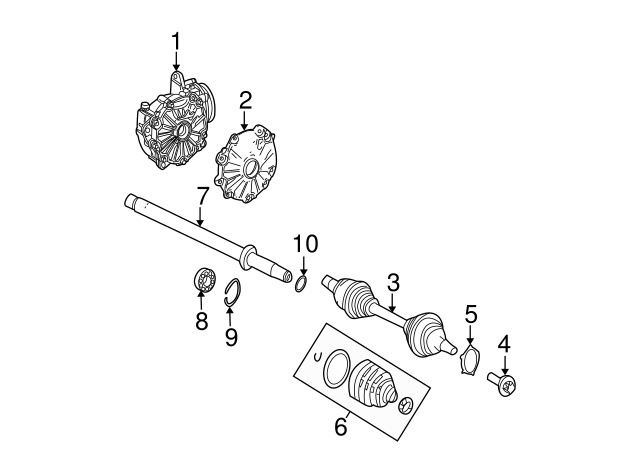 1
2
7
10
3
8
9
5
4
6