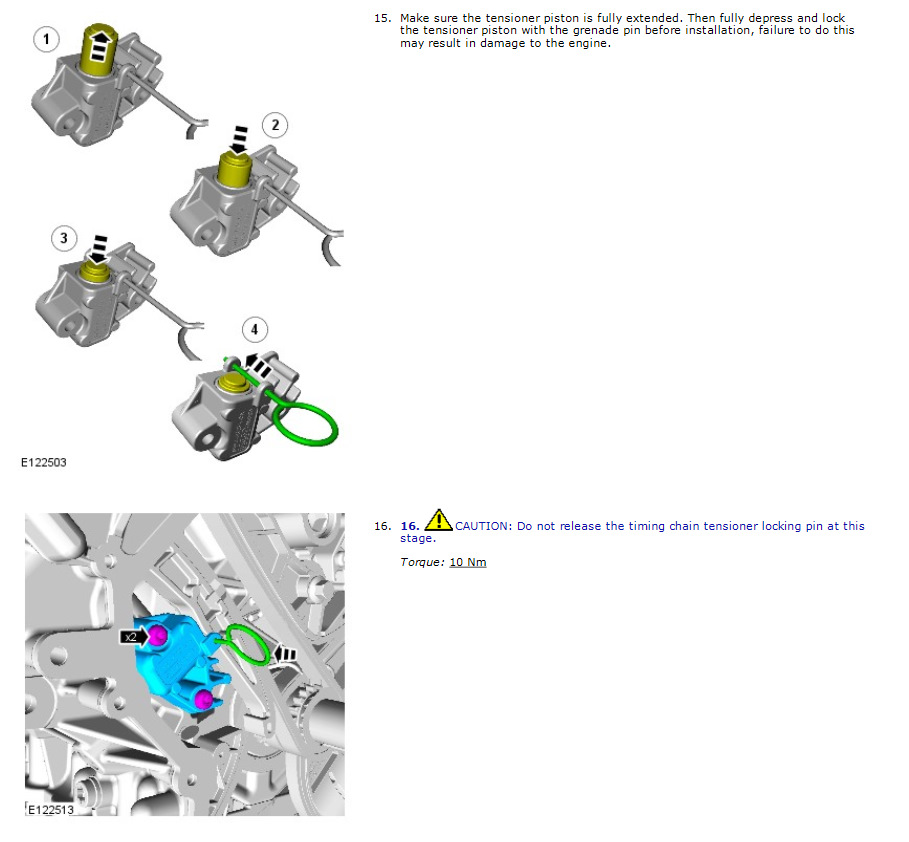 1

2

3

4

E122503

15. Make sure the tensioner piston is fully extended. Then fully depress and lock the tensioner piston with the grenade pin before installation, failure to do this may result in damage to the engine.

x2

E122513

16. 16. CAUTION: Do not release the timing chain tensioner locking pin at this stage.

Torque: 10 Nm