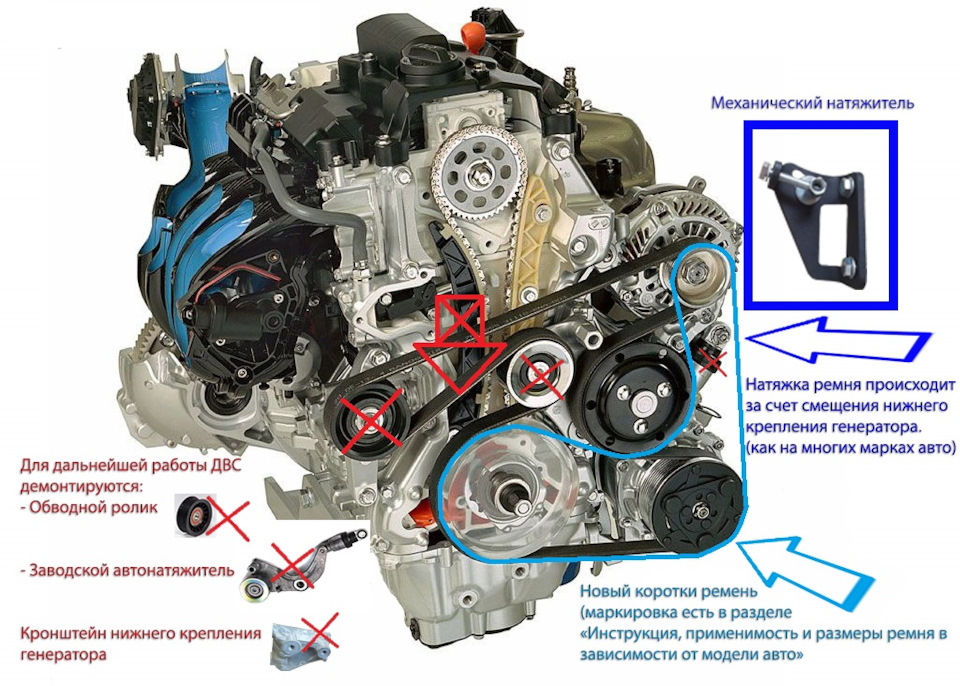 Механический натяжитель

Натяжка ремня происходит за счет смещения нижнего крепления генератора. (как на многих марках авто)

Для дальнейшей работы ДВС демонтируются:
- Обводной ролик
- Заводской автонатяжитель
Кронштейн нижнего крепления генератора

Новый коротки ремень (маркировка есть в разделе «Инструкция, применимость и размеры ремня в зависимости от модели авто»