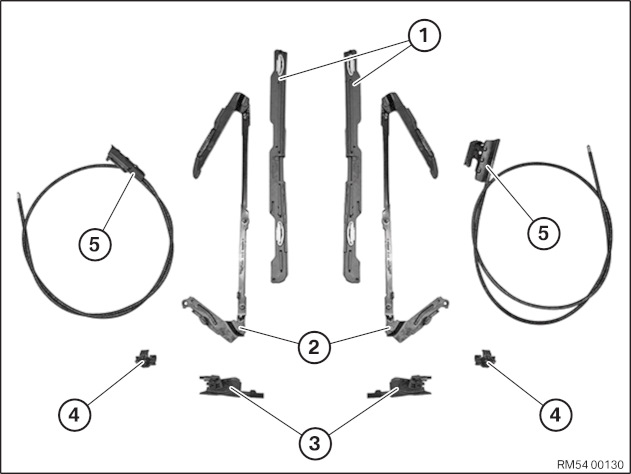 1
5
5
2
4
4
3
RM54 00130