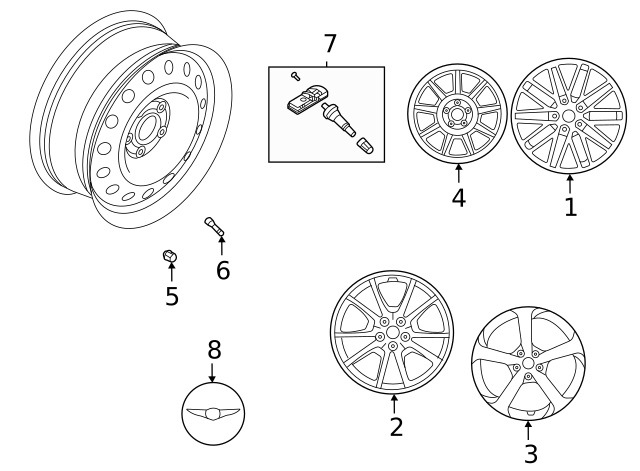 7
4
1
6
5
8
2
3