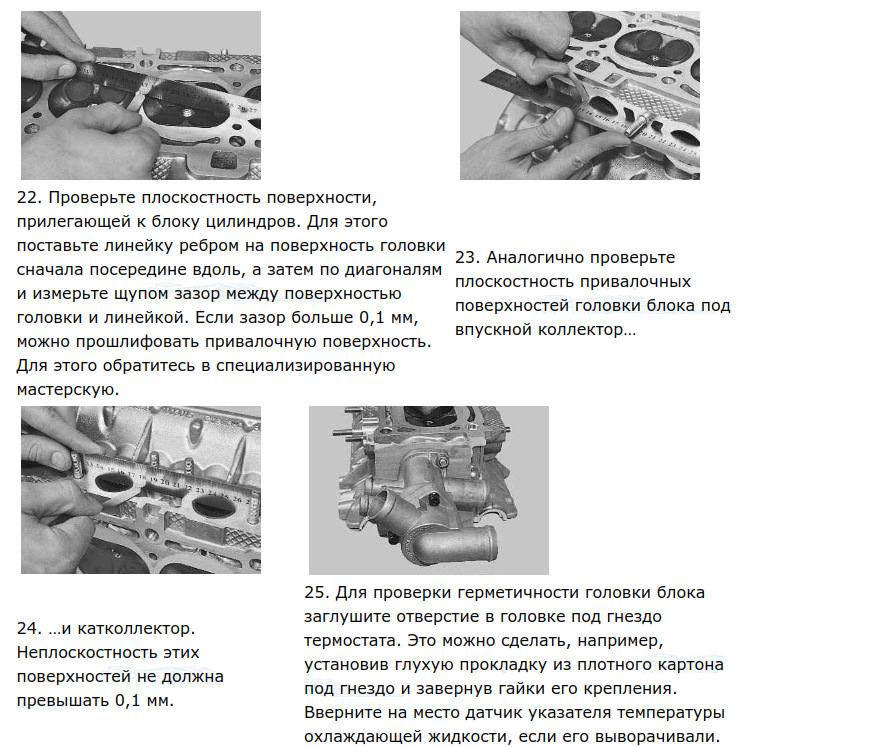 22. Проверьте плоскостность поверхности, прилегающей к блоку цилиндров. Для этого поставьте линейку ребром на поверхность головки сначала посередине вдоль, а затем по диагоналям и измерьте щупом зазор между поверхностью головки и линейкой. Если зазор больше 0,1 мм, можно прошлифовать привалочную поверхность. Для этого обратитесь в специализированную мастерскую.

23. Аналогично проверьте плоскостность привалочных поверхностей головки блока под впускной коллектор…

24. …и катколлектор. Неплоскостность этих поверхностей не должна превышать 0,1 мм.

25. Для проверки герметичности головки блока заглушите отверстие в головке под гнездо термостата. Это можно сделать, например, установив глухую прокладку из плотного картона под гнездо и завернув гайки его крепления. Вверните на место датчик указателя температуры охлаждающей жидкости, если его выворачивали.