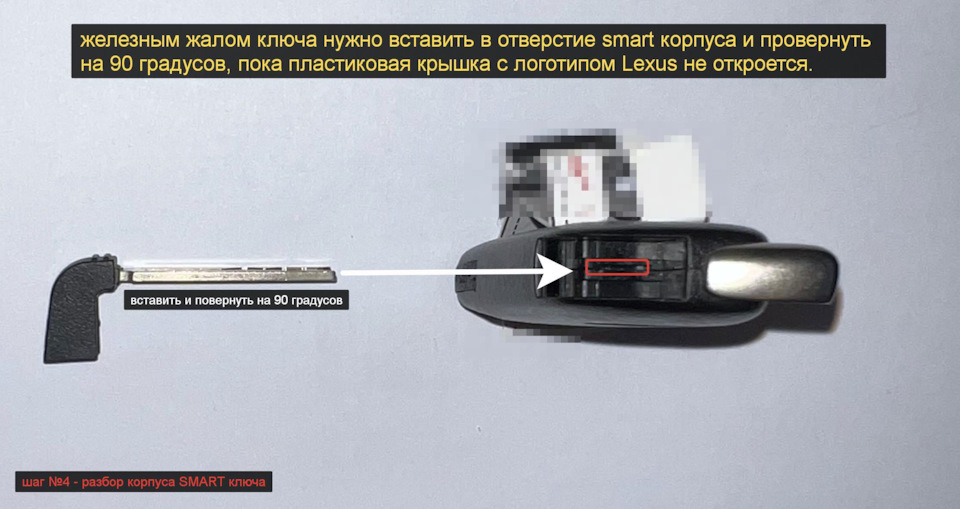 железным жалом ключа нужно вставить в отверстие smart корпуса и провернуть на 90 градусов, пока пластиковая крышка с логотипом Lexus не откроется.

вставить и повернуть на 90 градусов

шаг №4 - разбор корпуса SMART ключа