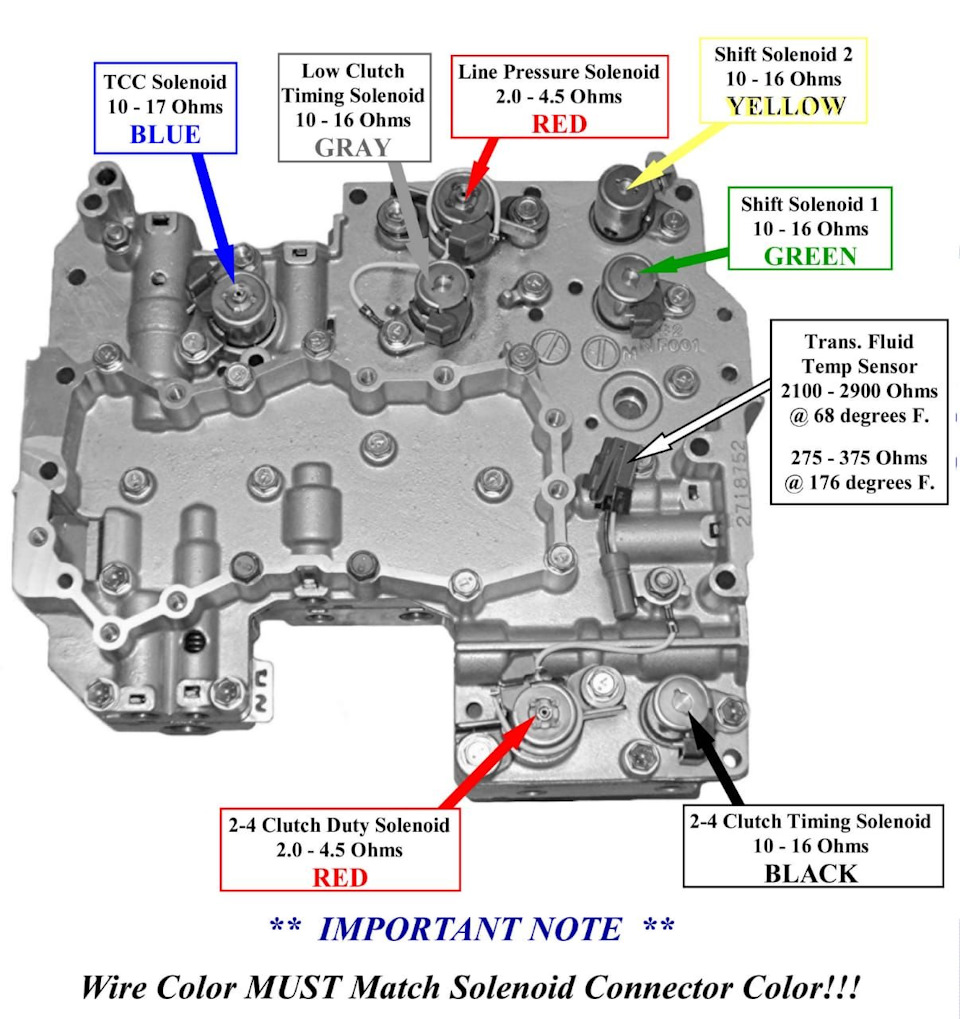 TCC Solenoid
10 - 17 Ohms
BLUE

Low Clutch
Timing Solenoid
10 - 16 Ohms
GRAY

Line Pressure Solenoid
2.0 - 4.5 Ohms
RED

Shift Solenoid 2
10 - 16 Ohms
YELLOW

Shift Solenoid 1
10 - 16 Ohms
GREEN

Trans. Fluid
Temp Sensor
2100 - 2900 Ohms
@ 68 degrees F.

275 - 375 Ohms
@ 176 degrees F.

2718752

2-4 Clutch Duty Solenoid
2.0 - 4.5 Ohms
RED

2-4 Clutch Timing Solenoid
10 - 16 Ohms
BLACK

** IMPORTANT NOTE **

Wire Color MUST Match Solenoid Connector Color!!!