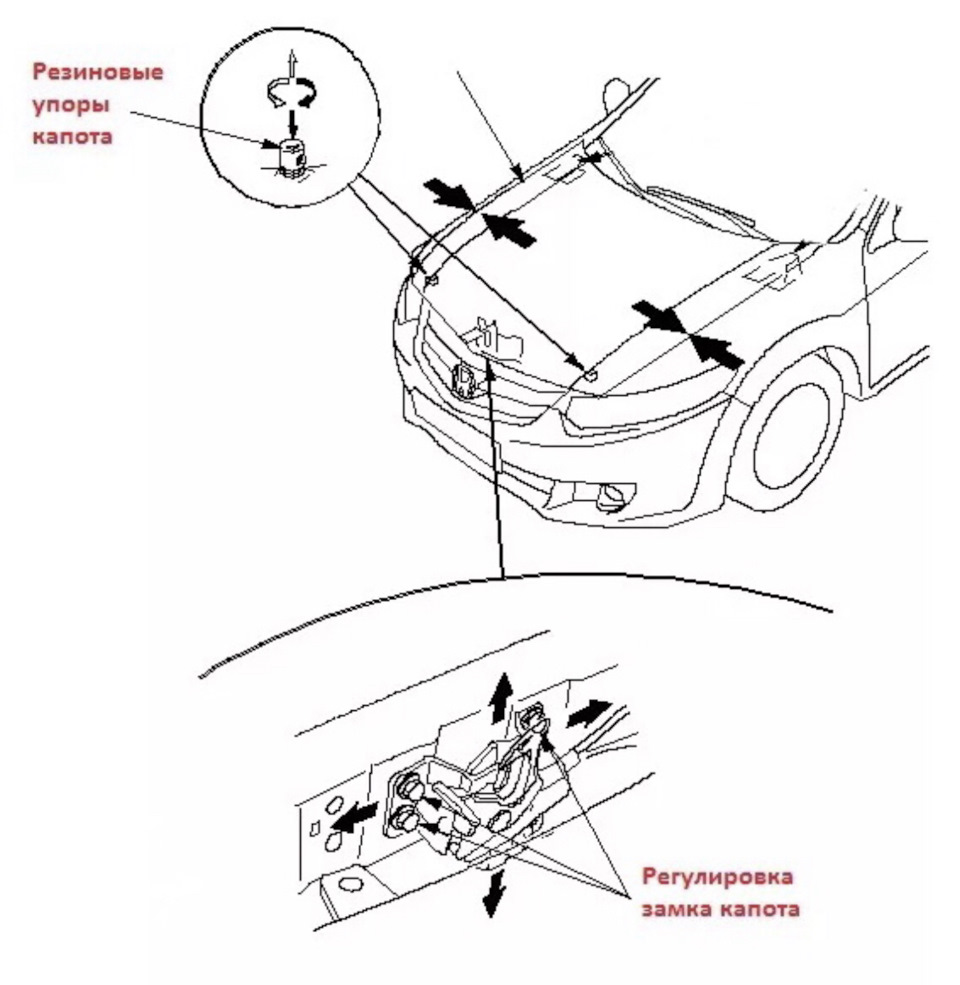 Резиновые упоры капота

Регулировка замка капота