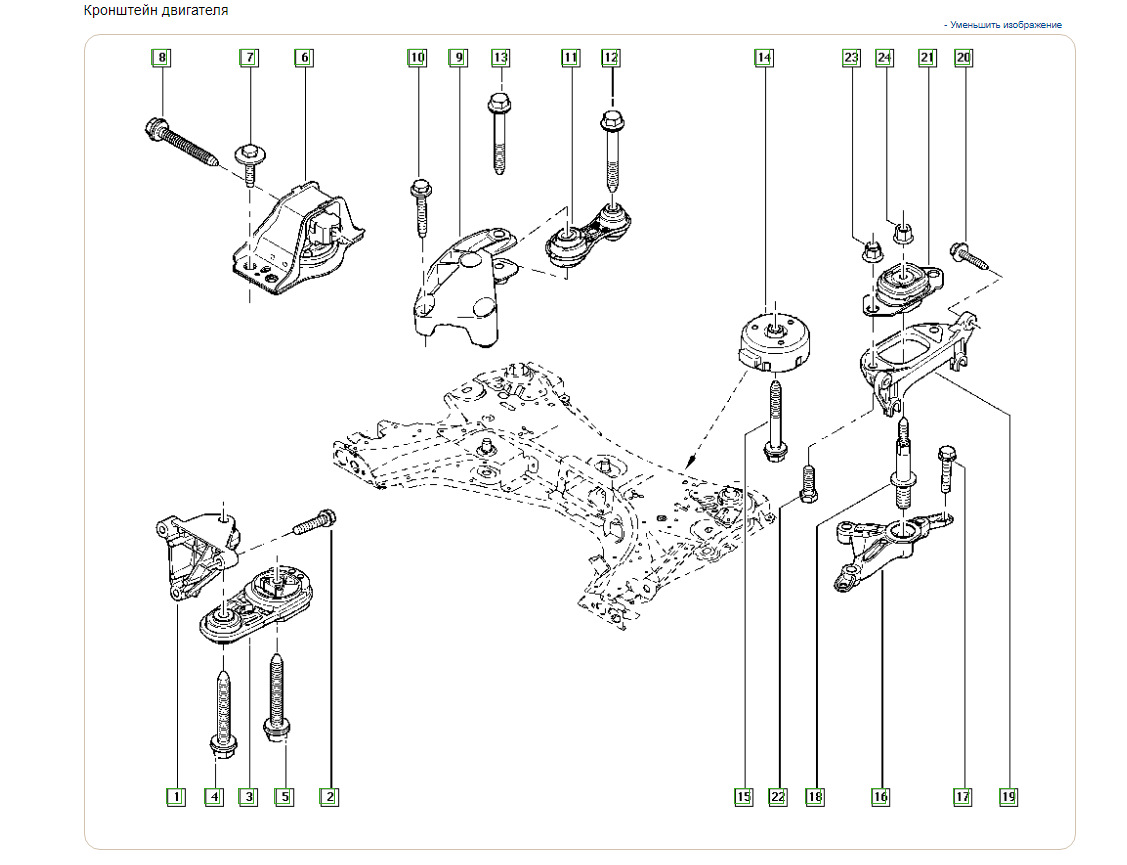 Кронштейн двигателя

- Уменьшить изображение

8 7 6 10 9 13 11 12 14 23 24 21 20

1 4 3 5 2 15 22 18 16 17 19