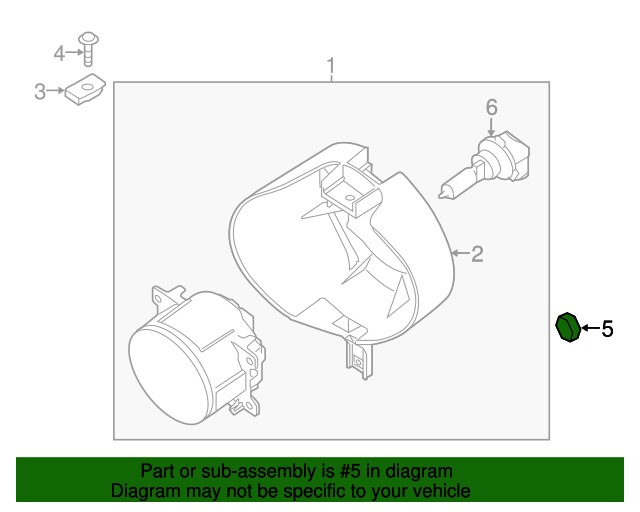 4
3
1
6
2
5

Part or sub-assembly is #5 in diagram
Diagram may not be specific to your vehicle