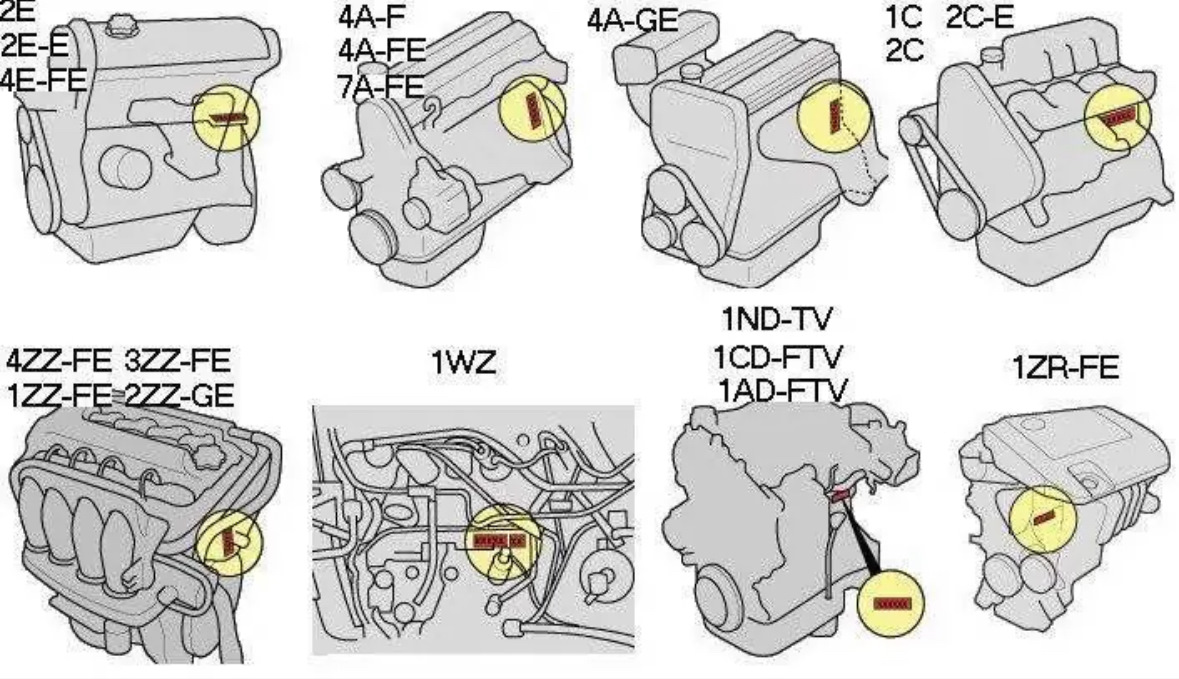 2E
2E-E
4E-FE

4A-F
4A-FE
7A-FE

4A-GE

1C 2C-E
2C

4ZZ-FE 3ZZ-FE
1ZZ-FE 2ZZ-GE

1WZ

1ND-TV
1CD-FTV
1AD-FTV

1ZR-FE