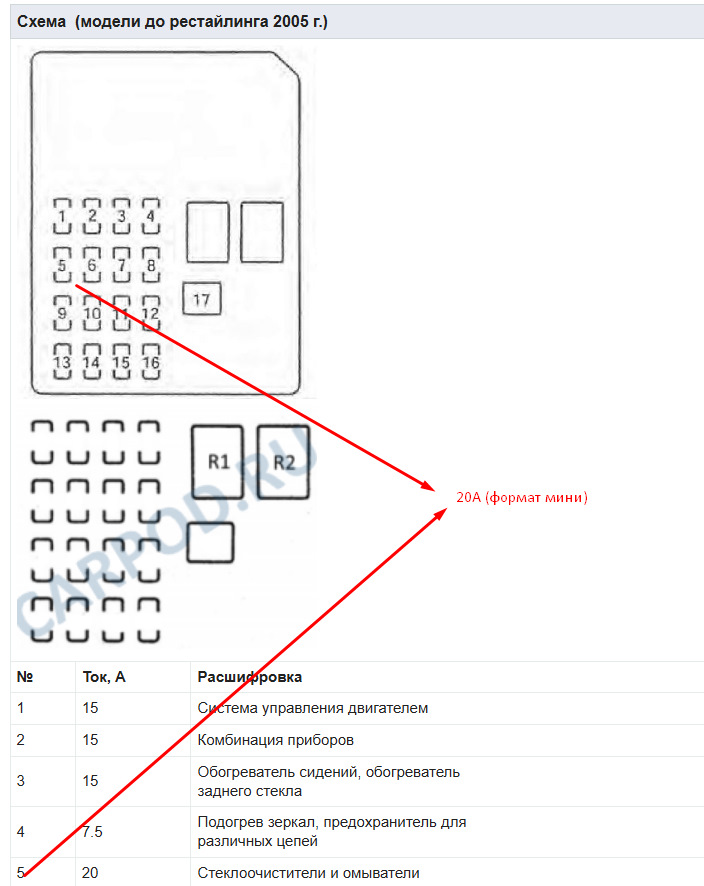 Схема (модели до рестайлинга 2005 г.)

1 2 3 4
5 6 7 8
9 10 11 12
13 14 15 16
17

R1 R2

CARPOD.RU

20А (формат мини)

| № | Ток, А | Расшифровка |
|---|---|---|
| 1 | 15 | Система управления двигателем |
| 2 | 15 | Комбинация приборов |
| 3 | 15 | Обогреватель сидений, обогреватель заднего стекла |
| 4 | 7.5 | Подогрев зеркал, предохранитель для различных цепей |
| 5 | 20 | Стеклоочистители и омыватели |