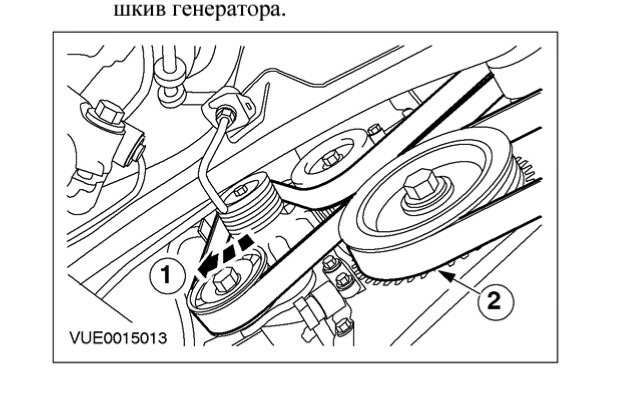 шкив генератора.

1

2

VUE0015013