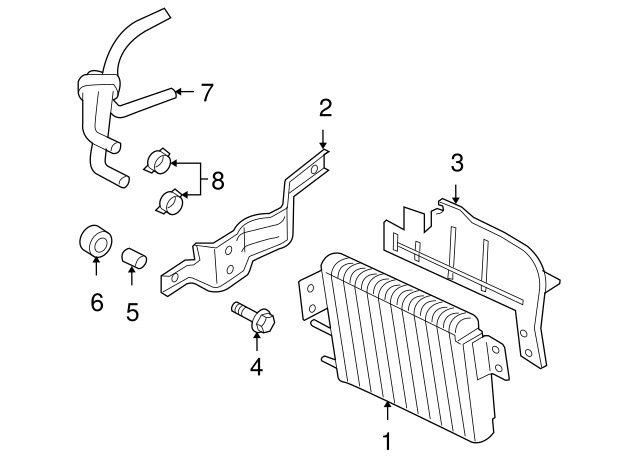 7
2
3
8
6
5
4
1