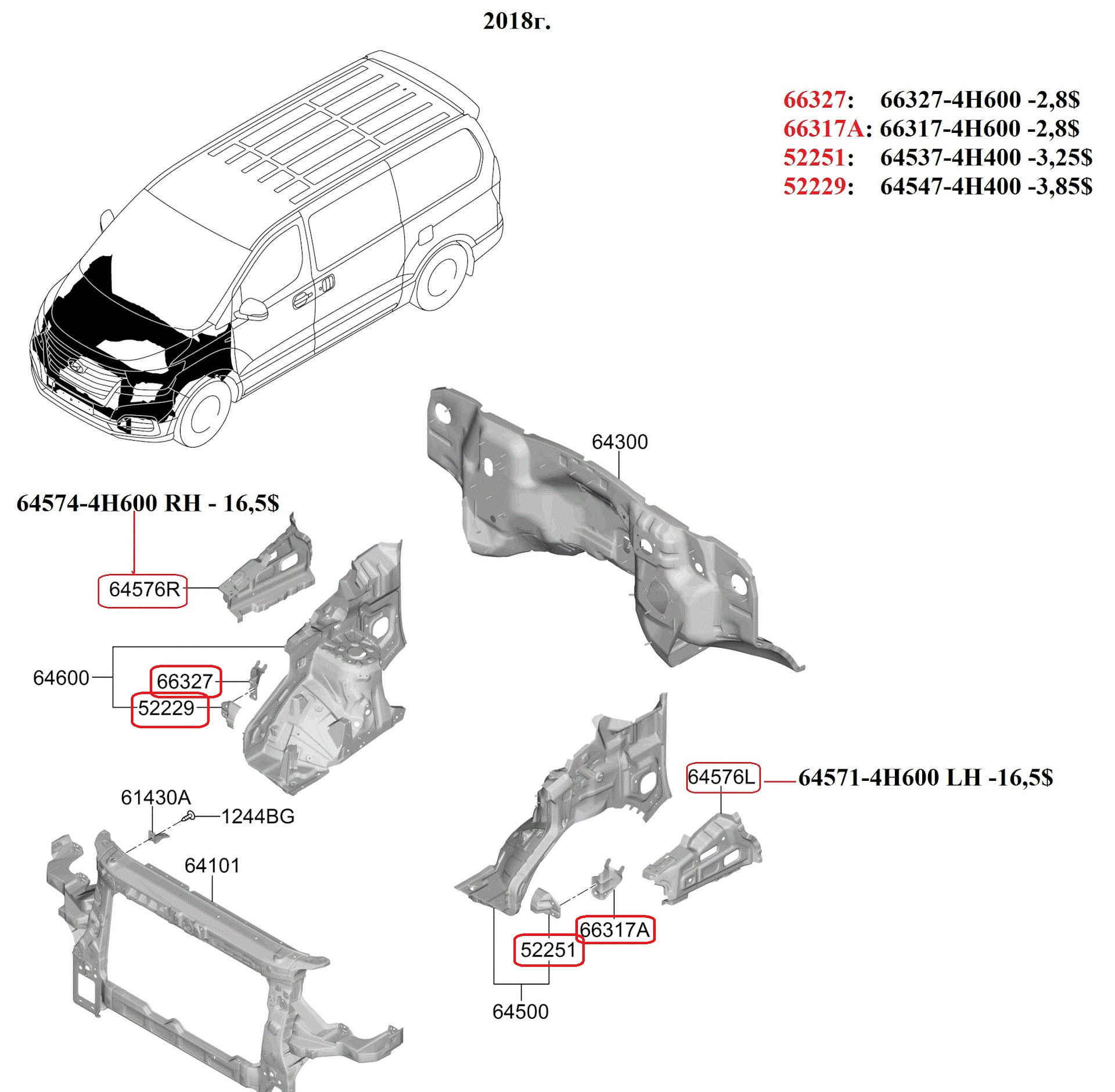 2018г.

66327: 66327-4H600 -2,8$
66317A: 66317-4H600 -2,8$
52251: 64537-4H400 -3,25$
52229: 64547-4H400 -3,85$

64300

64574-4H600 RH - 16,5$

64576R

64600

66327

52229

64576L

64571-4H600 LH -16,5$

61430A

1244BG

64101

66317A

52251

64500