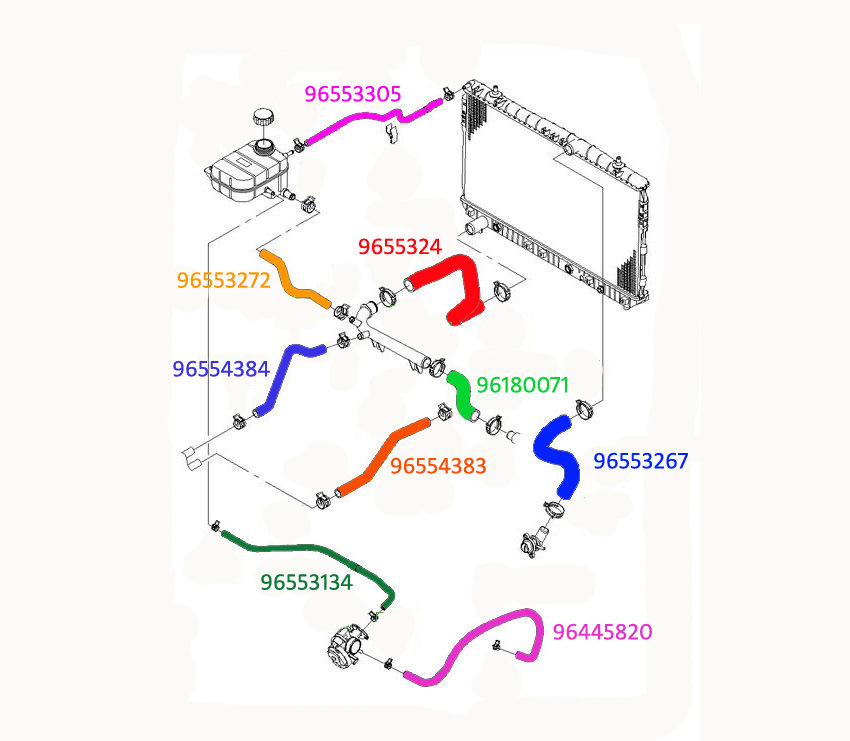 96553305

9655324

96553272

96554384

96180071

96554383

96553267

96553134

96445820