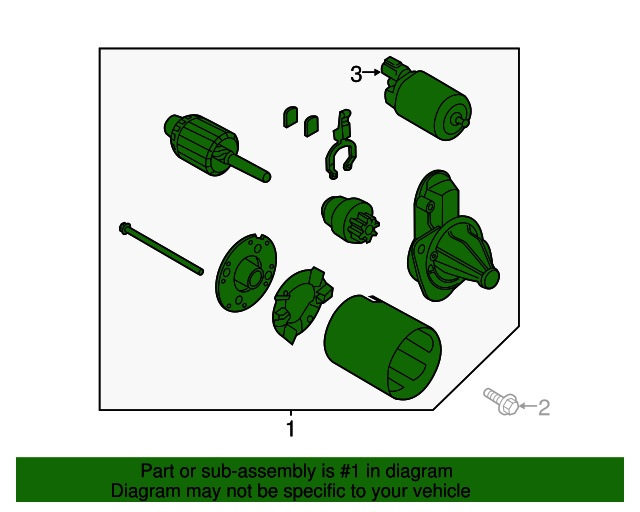 3

2

1

Part or sub-assembly is #1 in diagram
Diagram may not be specific to your vehicle