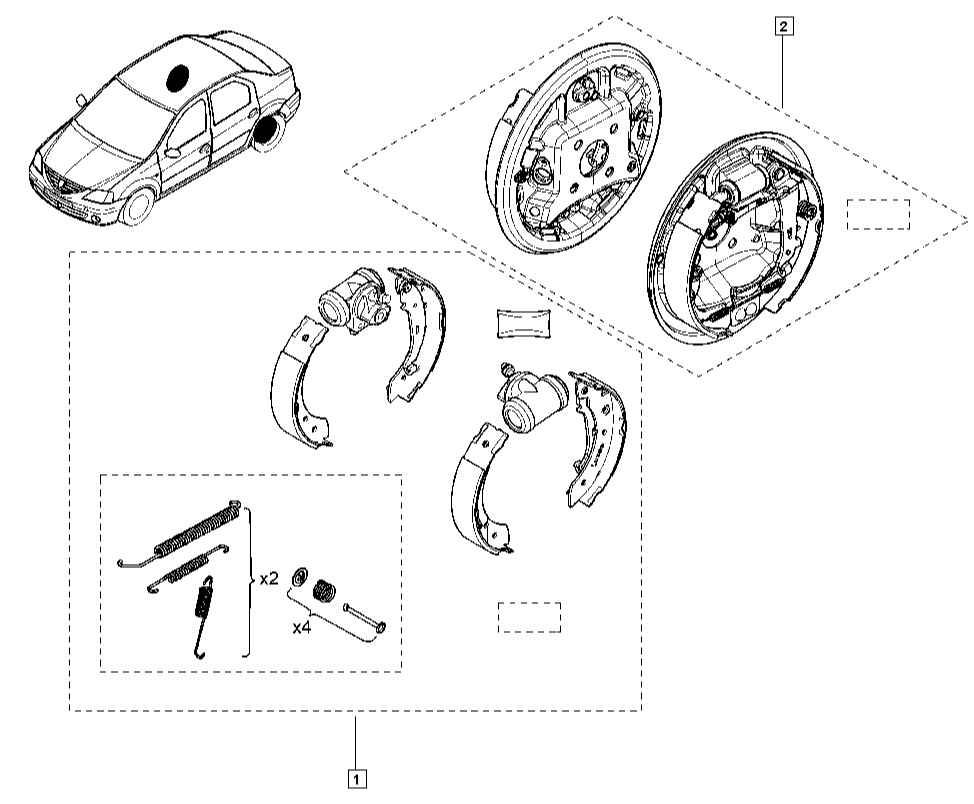 2

x2

x4

1