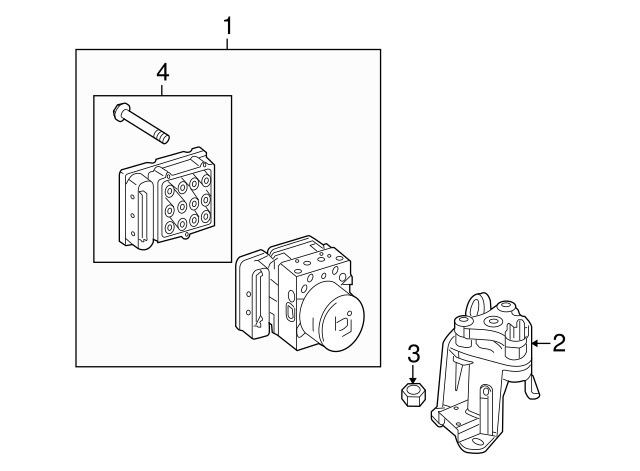 1
4
2
3