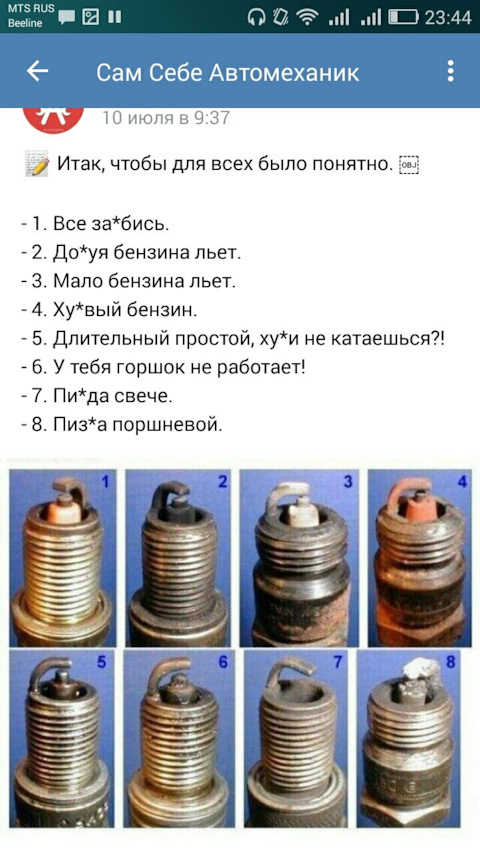 MTS RUS
Beeline

23:44

Сам Себе Автомеханик

10 июля в 9:37

Итак, чтобы для всех было понятно. OBJ

- 1. Все за*бись.
- 2. До*уя бензина льет.
- 3. Мало бензина льет.
- 4. Ху*вый бензин.
- 5. Длительный простой, ху*и не катаешься?!
- 6. У тебя горшок не работает!
- 7. Пи*да свече.
- 8. Пиз*а поршневой.

1 2 3 4 5 6 7 8