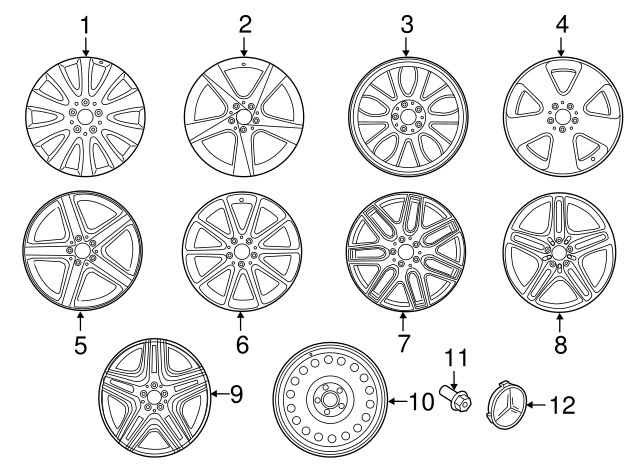 1
2
3
4
5
6
7
8
9
10
11
12