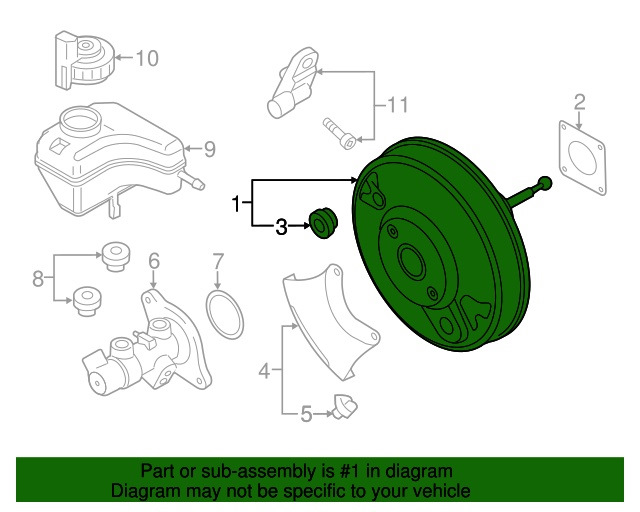 10

11

2

9

1

3

8

6

7

4

5

Part or sub-assembly is #1 in diagram
Diagram may not be specific to your vehicle