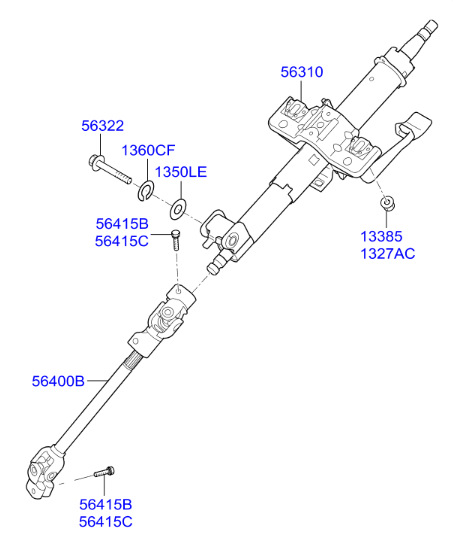 56310

56322

1360CF

1350LE

56415B
56415C

13385
1327AC

56400B

56415B
56415C