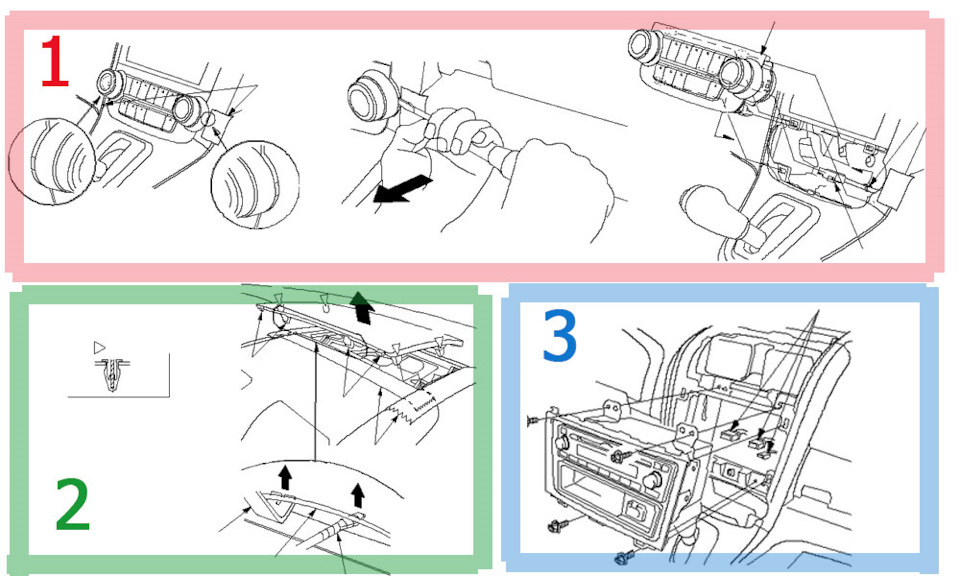 1

2

3