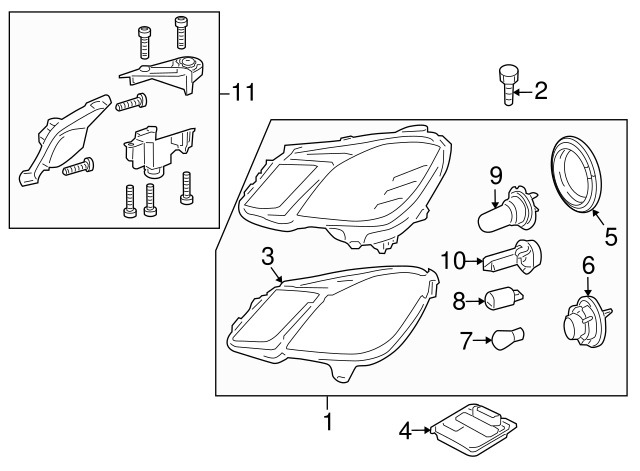 11
2
9
5
3
10
6
8
7
1
4