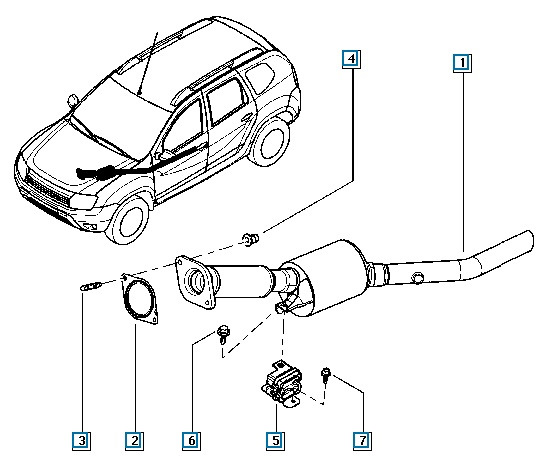 4
1
3
2
6
5
7