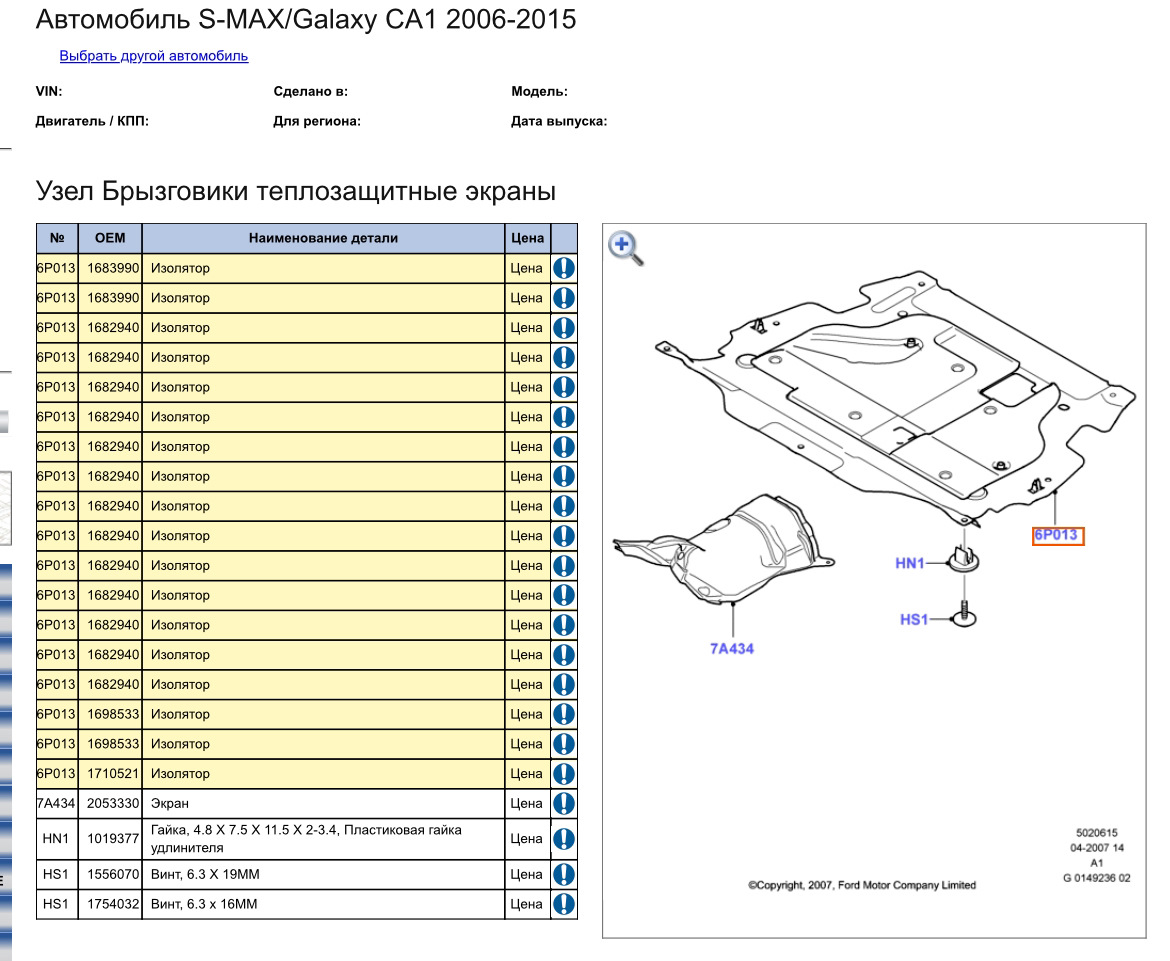 Автомобиль S-MAX/Galaxy CA1 2006-2015

Выбрать другой автомобиль

VIN: Сделано в: Модель:

Двигатель / КПП: Для региона: Дата выпуска:

Узел Брызговики теплозащитные экраны

| № | OEM | Наименование детали | Цена | |
|---|---|---|---|---|
| 6P013 | 1683990 | Изолятор | Цена | |
| 6P013 | 1683990 | Изолятор | Цена | |
| 6P013 | 1682940 | Изолятор | Цена | |
| 6P013 | 1682940 | Изолятор | Цена | |
| 6P013 | 1682940 | Изолятор | Цена | |
| 6P013 | 1682940 | Изолятор | Цена | |
| 6P013 | 1682940 | Изолятор | Цена | |
| 6P013 | 1682940 | Изолятор | Цена | |
| 6P013 | 1682940 | Изолятор | Цена | |
| 6P013 | 1682940 | Изолятор | Цена | |
| 6P013 | 1682940 | Изолятор | Цена | |
| 6P013 | 1682940 | Изолятор | Цена | |
| 6P013 | 1682940 | Изолятор | Цена | |
| 6P013 | 1682940 | Изолятор | Цена | |
| 6P013 | 1682940 | Изолятор | Цена | |
| 6P013 | 1698533 | Изолятор | Цена | |
| 6P013 | 1698533 | Изолятор | Цена | |
| 6P013 | 1710521 | Изолятор | Цена | |
| 7A434 | 2053330 | Экран | Цена | |
| HN1 | 1019377 | Гайка, 4.8 X 7.5 X 11.5 X 2-3.4, Пластиковая гайка удлинителя | Цена | |
| HS1 | 1556070 | Винт, 6.3 X 19MM | Цена | |
| HS1 | 1754032 | Винт, 6.3 x 16MM | Цена | |

6P013
HN1
HS1
7A434

5020615
04-2007 14
A1
G 0149236 02

©Copyright, 2007, Ford Motor Company Limited