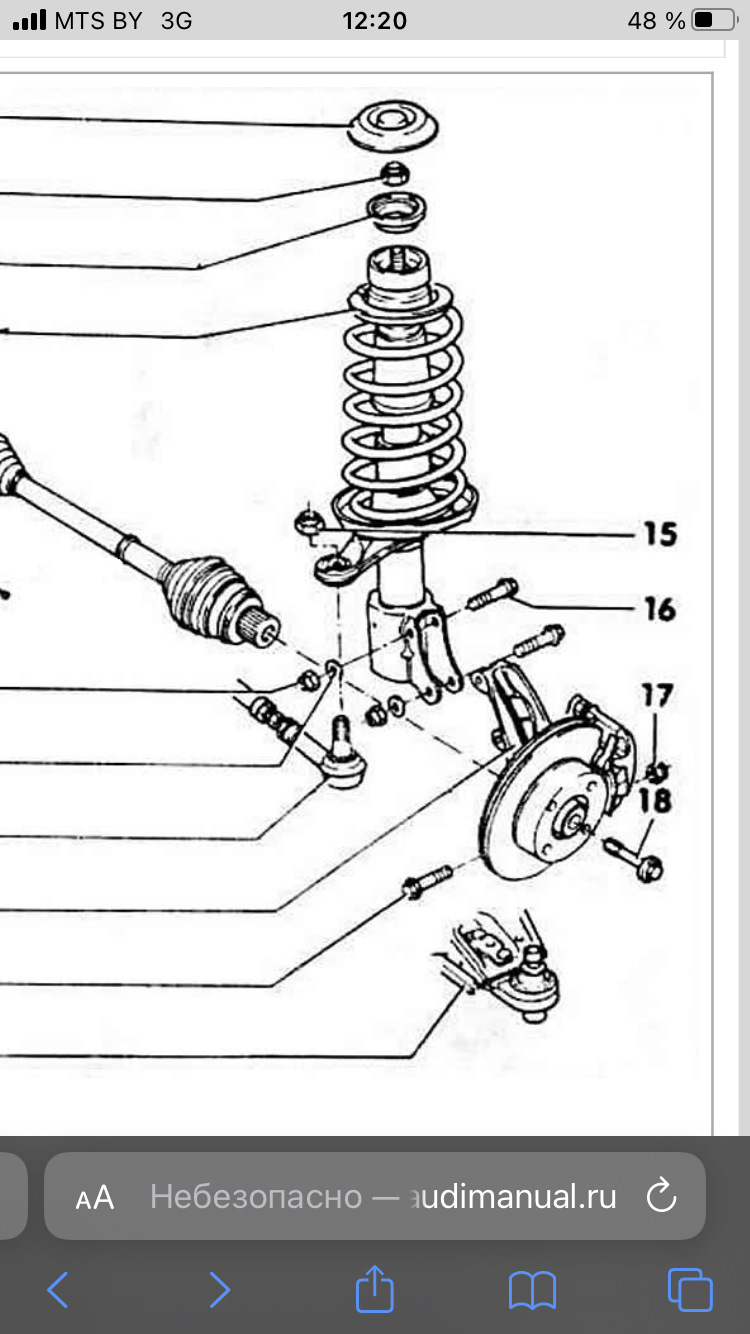 MTS BY 3G
12:20
48 %

15
16
17
18

AA
Небезопасно — audimanual.ru