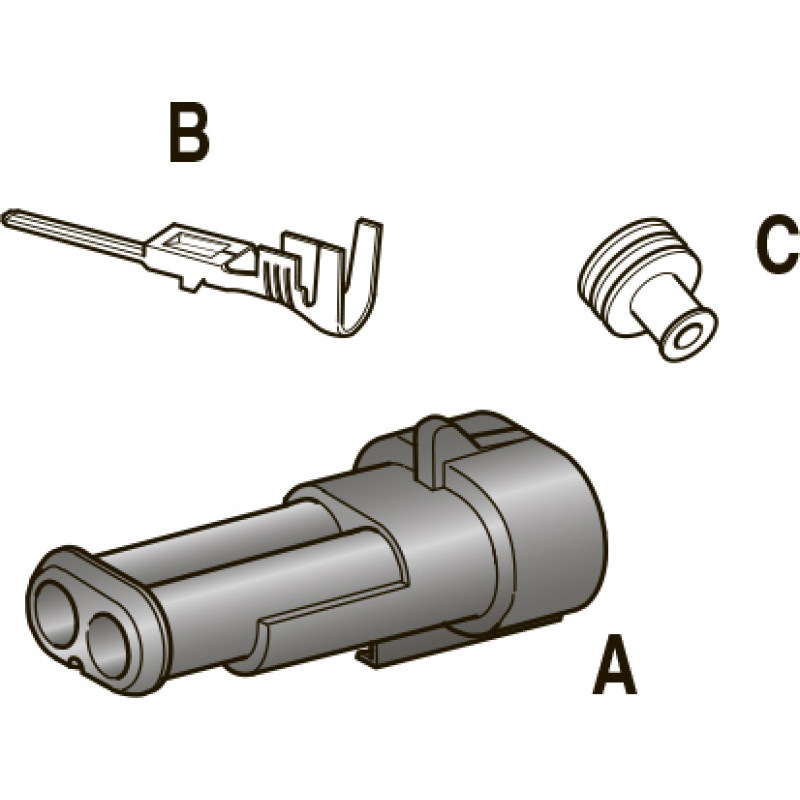 B

C

A