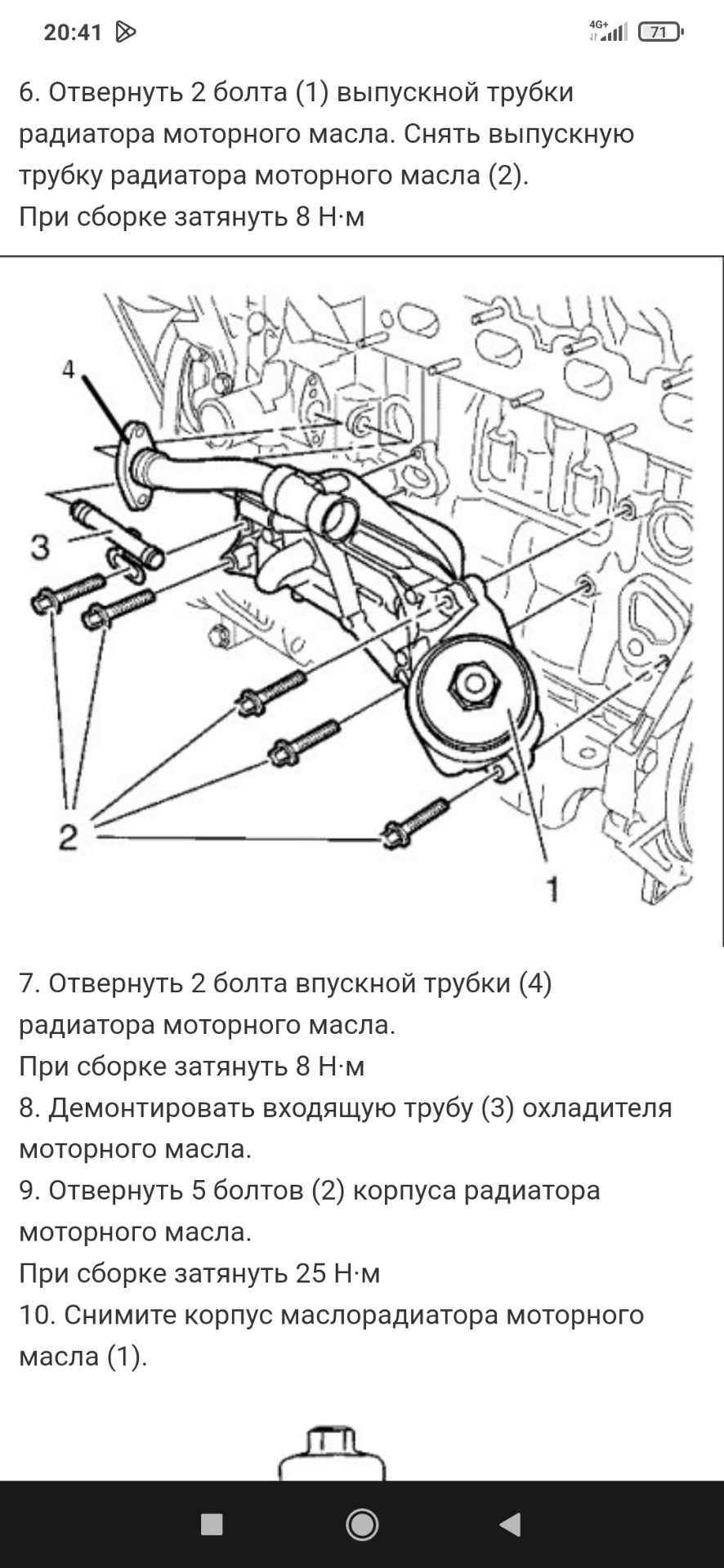 20:41

4G+ 71

6. Отвернуть 2 болта (1) выпускной трубки радиатора моторного масла. Снять выпускную трубку радиатора моторного масла (2).
При сборке затянуть 8 Н·м

4
3
2
1

7. Отвернуть 2 болта впускной трубки (4) радиатора моторного масла.
При сборке затянуть 8 Н·м
8. Демонтировать входящую трубу (3) охладителя моторного масла.
9. Отвернуть 5 болтов (2) корпуса радиатора моторного масла.
При сборке затянуть 25 Н·м
10. Снимите корпус маслорадиатора моторного масла (1).