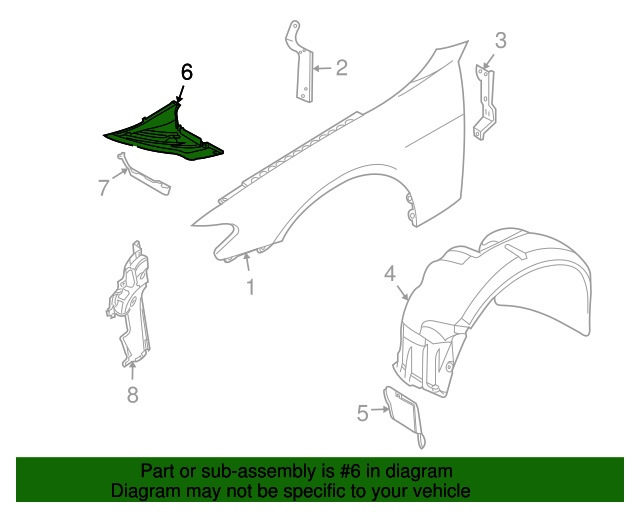 6
2
3
7
1
4
8
5

Part or sub-assembly is #6 in diagram
Diagram may not be specific to your vehicle